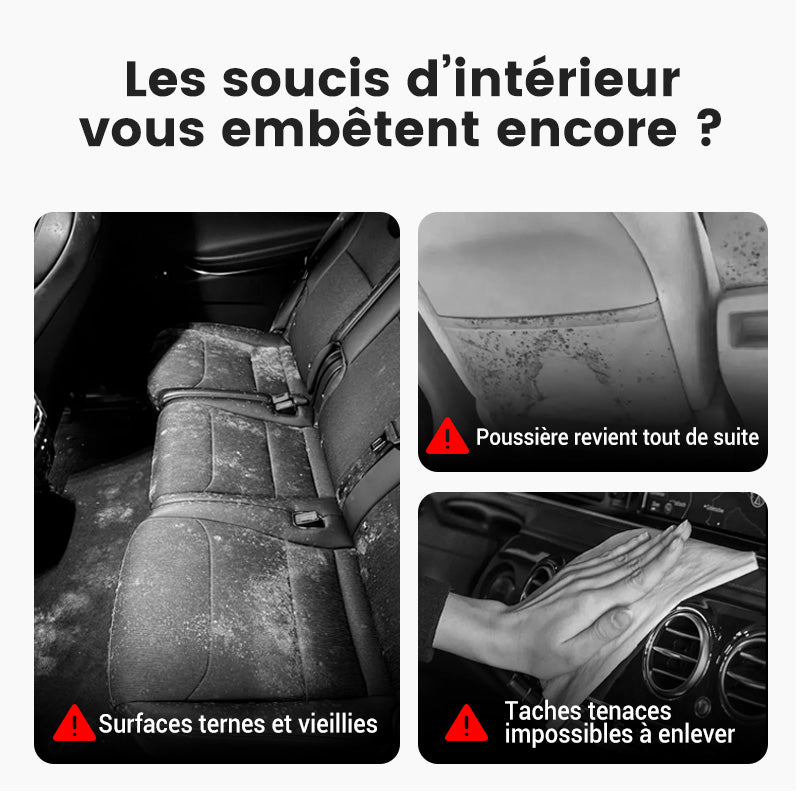 Les soucis d’intérieur vous embêtent encore ?

Surfaces ternes et vieillies

Poussière revient tout de suite

Taches tenaces impossibles à enlever