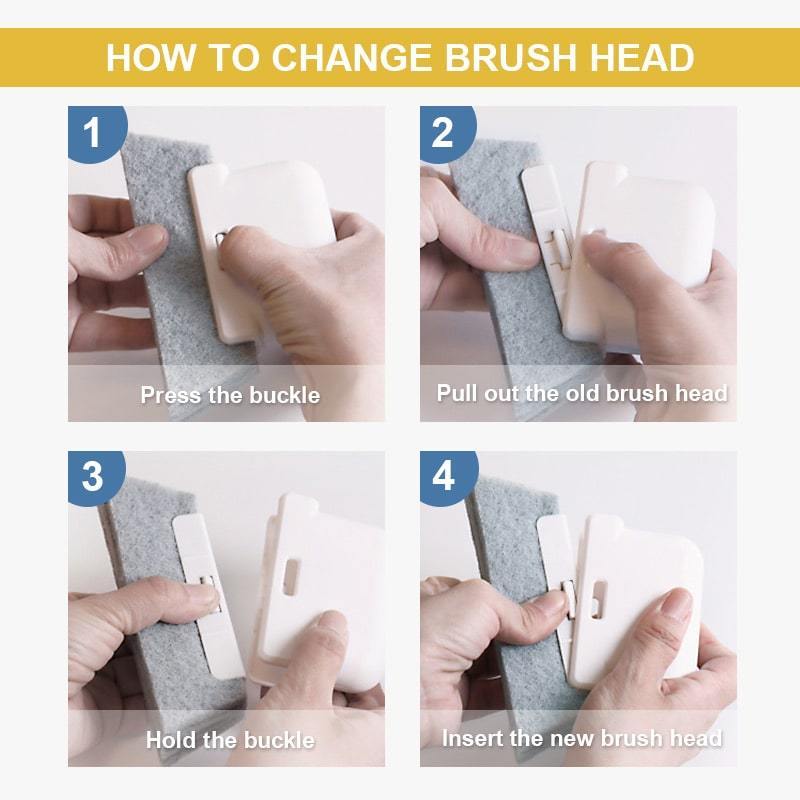 HOW TO CHANGE BRUSH HEAD

1
Press the buckle

2
Pull out the old brush head

3
Hold the buckle

4
Insert the new brush head