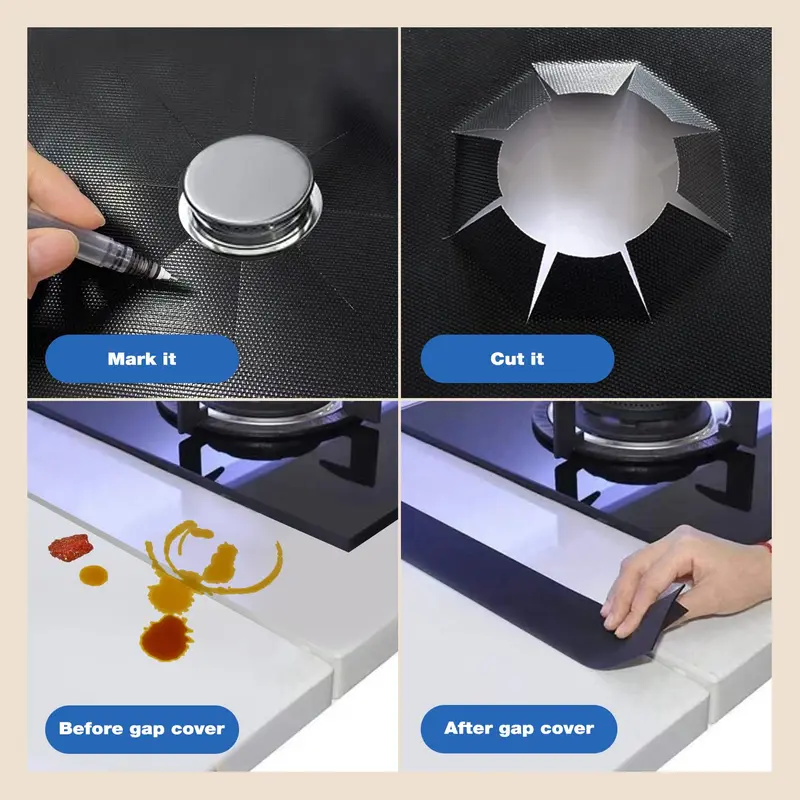 Mark it

Cut it

Before gap cover

After gap cover