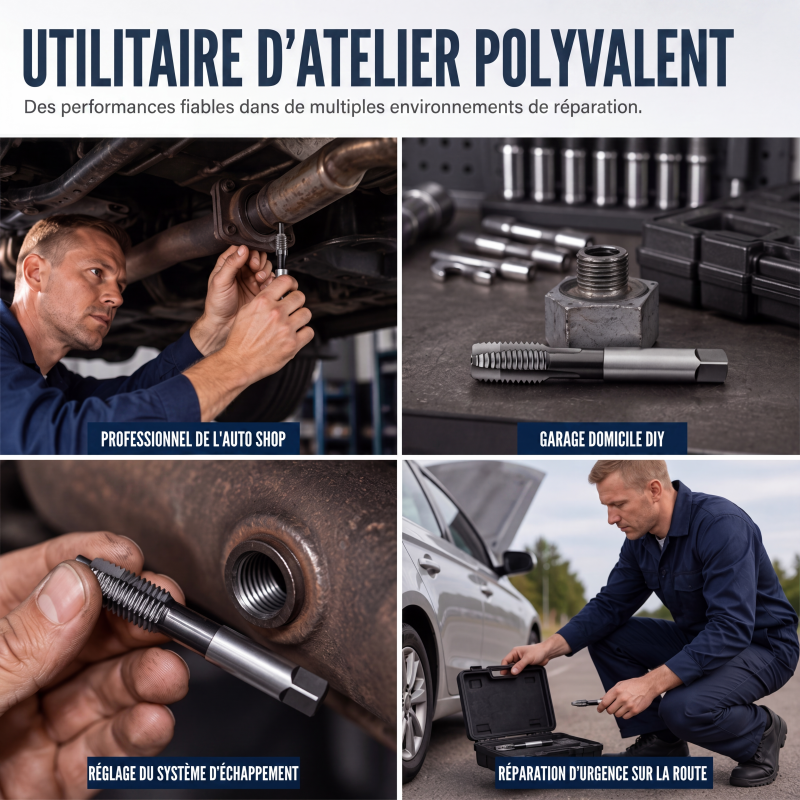 UTILITAIRE D'ATELIER POLYVALENT

Des performances fiables dans de multiples environnements de réparation.

PROFESSIONNEL DE L'AUTO SHOP

GARAGE DOMICILE DIY

RÉGLAGE DU SYSTÈME D'ÉCHAPPEMENT

RÉPARATION D'URGENCE SUR LA ROUTE