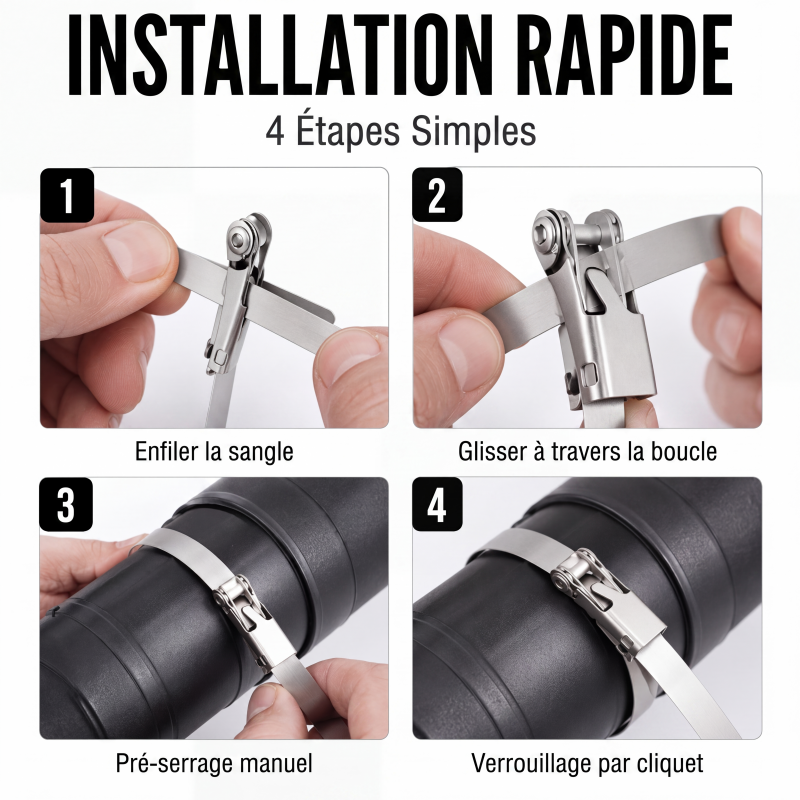 INSTALLATION RAPIDE
4 Étapes Simples

1
Enfiler la sangle

2
Glisser à travers la boucle

3
Pré-serrage manuel

4
Verrouillage par cliquet