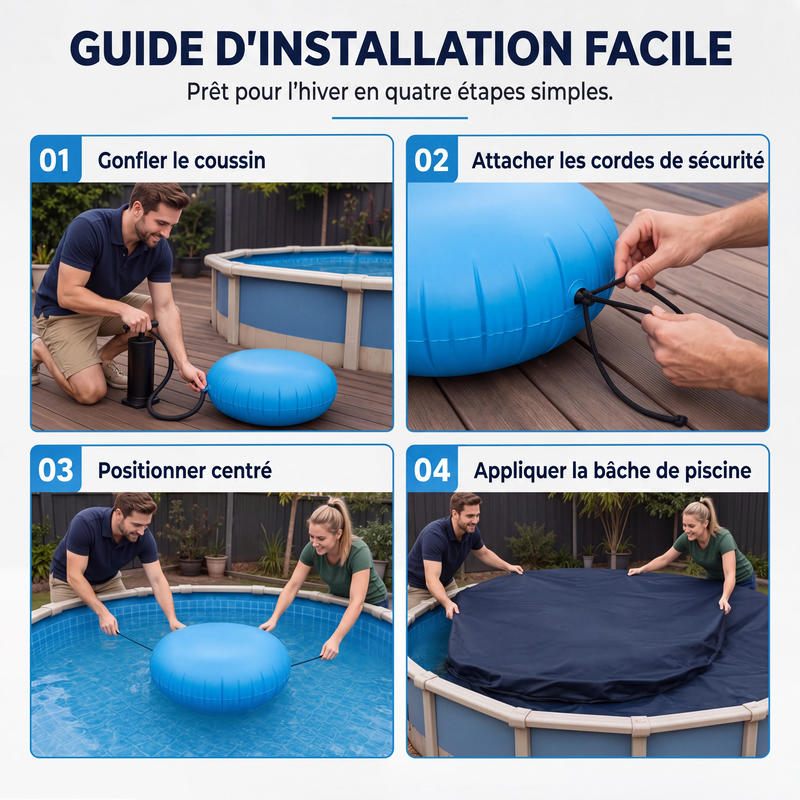 GUIDE D'INSTALLATION FACILE

Prêt pour l'hiver en quatre étapes simples.

01 Gonfler le coussin

02 Attacher les cordes de sécurité

03 Positionner centré

04 Appliquer la bâche de piscine