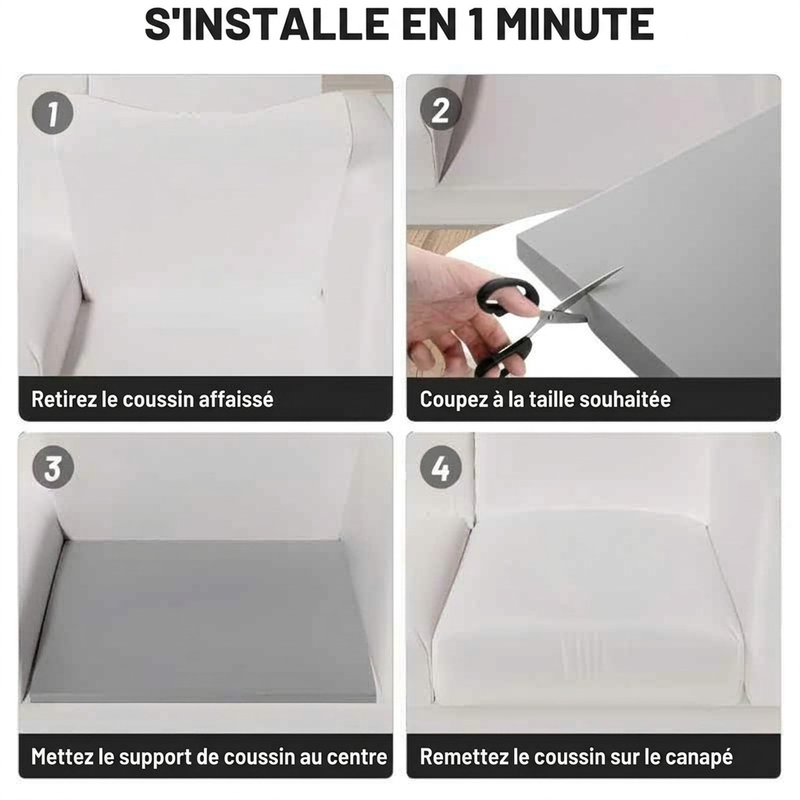 S'INSTALLE EN 1 MINUTE

1

Retirez le coussin affaissé

2

Coupez à la taille souhaitée

3

Mettez le support de coussin au centre

4

Remettez le coussin sur le canapé