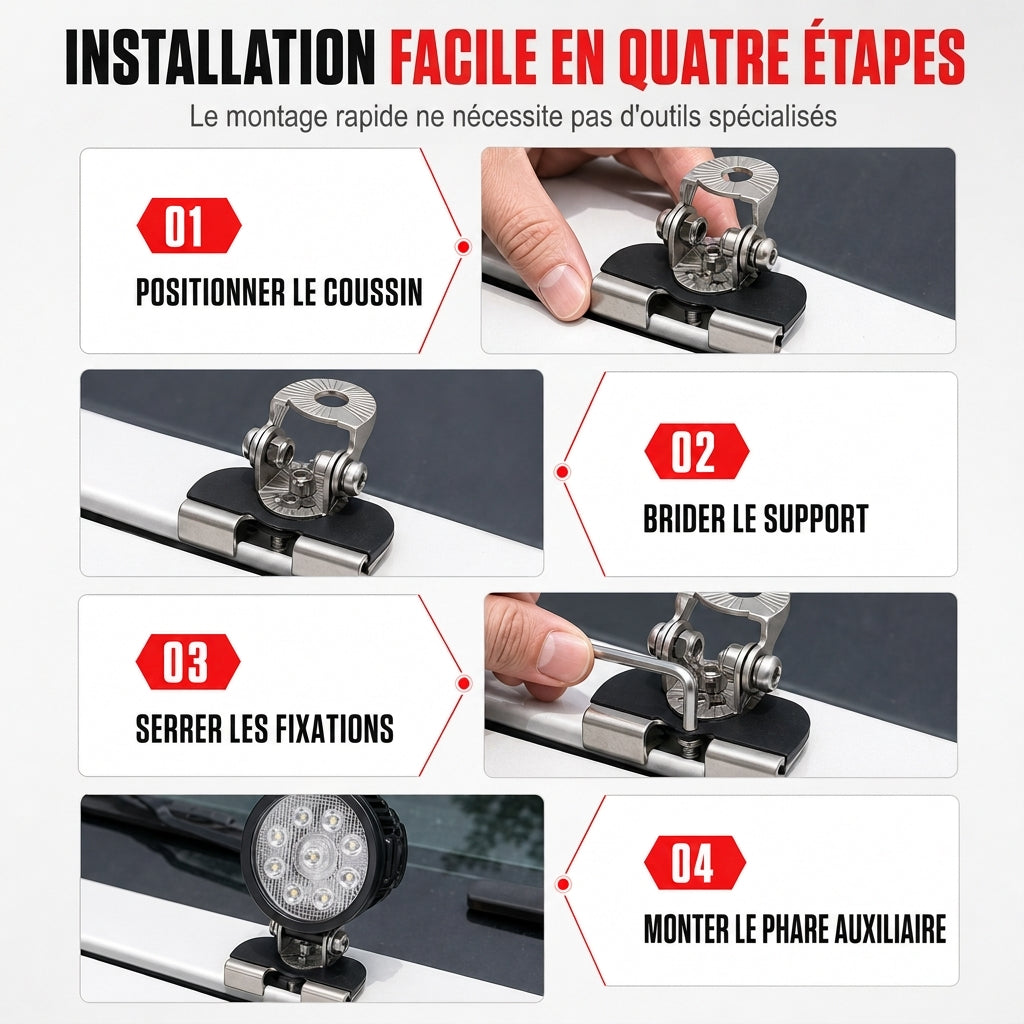 INSTALLATION FACILE EN QUATRE ÉTAPES

Le montage rapide ne nécessite pas d'outils spécialisés

01

POSITIONNER LE COUSSIN

02

BRIDER LE SUPPORT

03

SERRER LES FIXATIONS

04

MONTER LE PHARE AUXILIAIRE